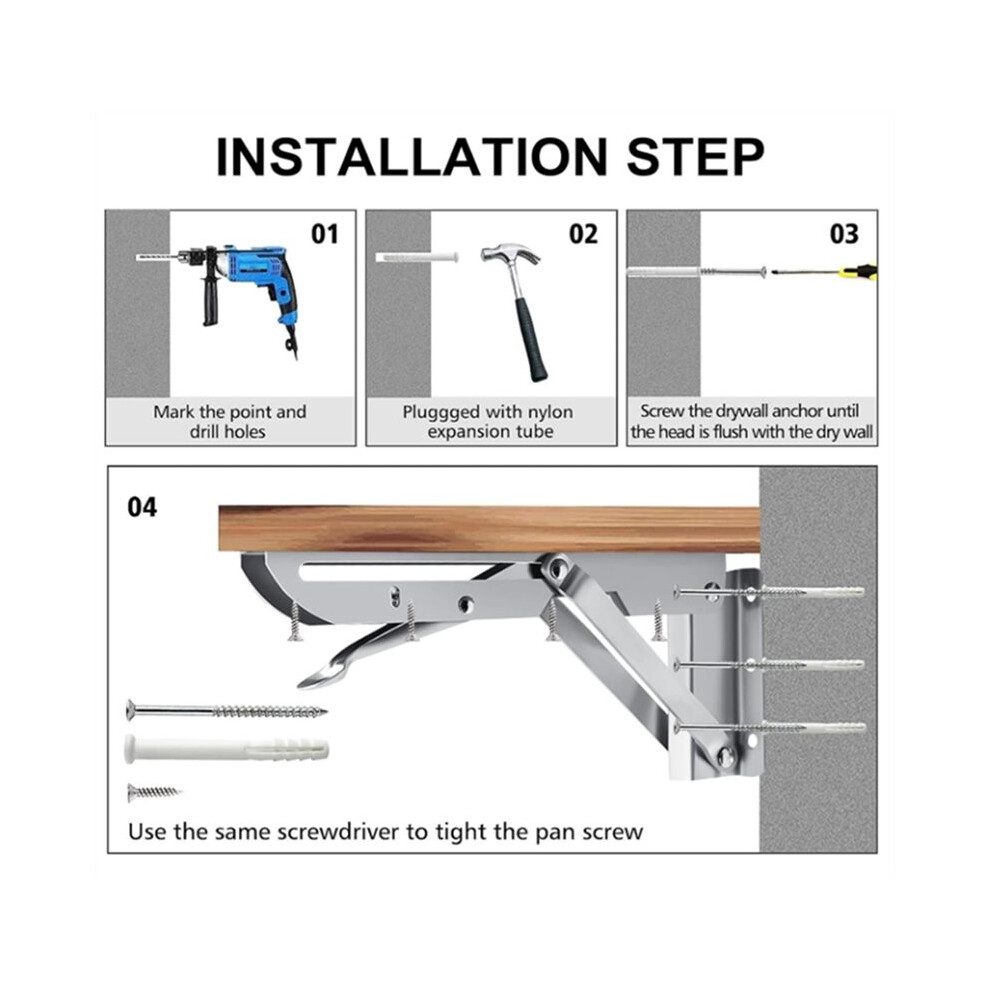 INSTALLATION STEP

01

Mark the point and drill holes

02

Plugged with nylon expansion tube

03

Screw the drywall anchor until the head is flush with the dry wall

04

Use the same screwdriver to tight the pan screw