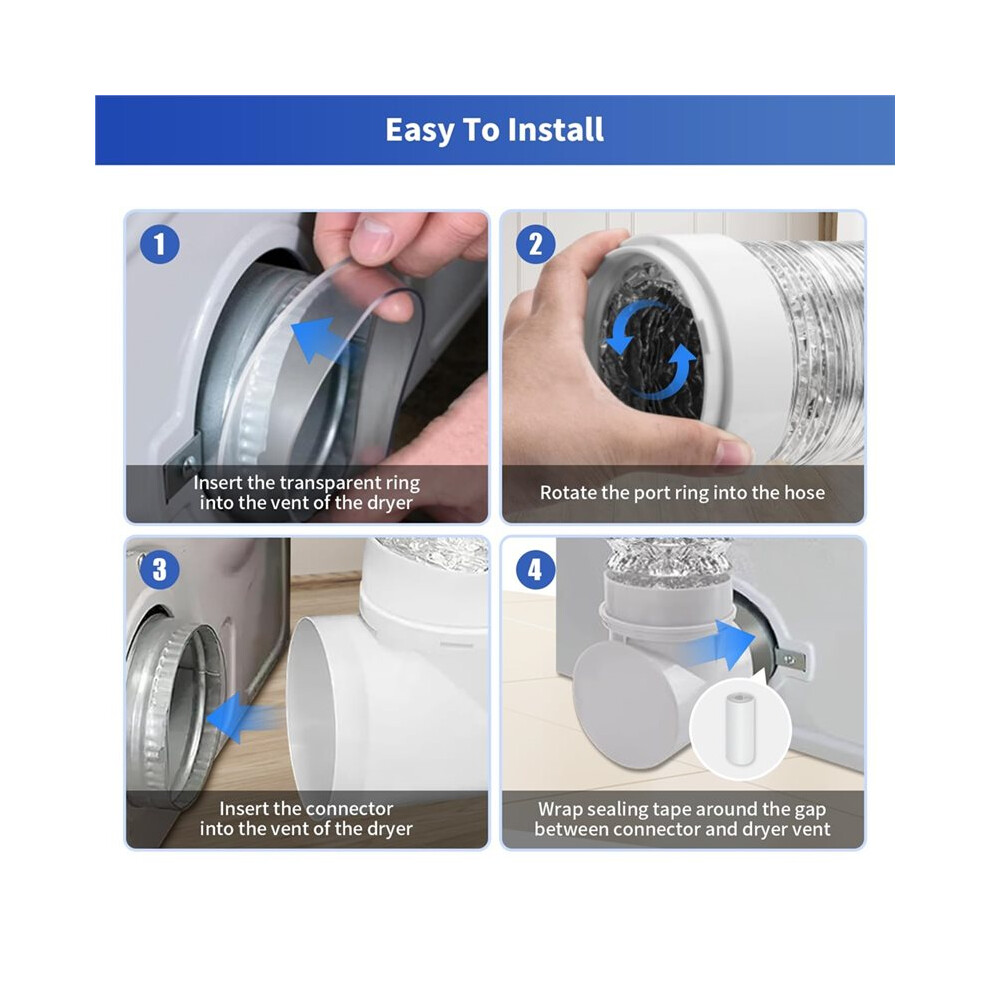 Easy To Install

1
Insert the transparent ring into the vent of the dryer

2
Rotate the port ring into the hose

3
Insert the connector into the vent of the dryer

4
Wrap sealing tape around the gap between connector and dryer vent