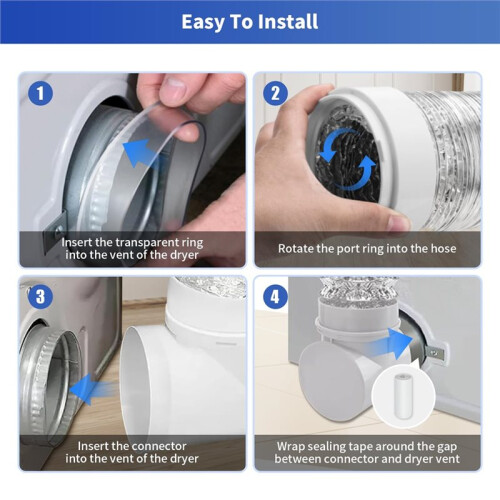 Easy To Install

1

Insert the transparent ring into the vent of the dryer

2

Rotate the port ring into the hose

3

Insert the connector into the vent of the dryer

4

Wrap sealing tape around the gap between connector and dryer vent