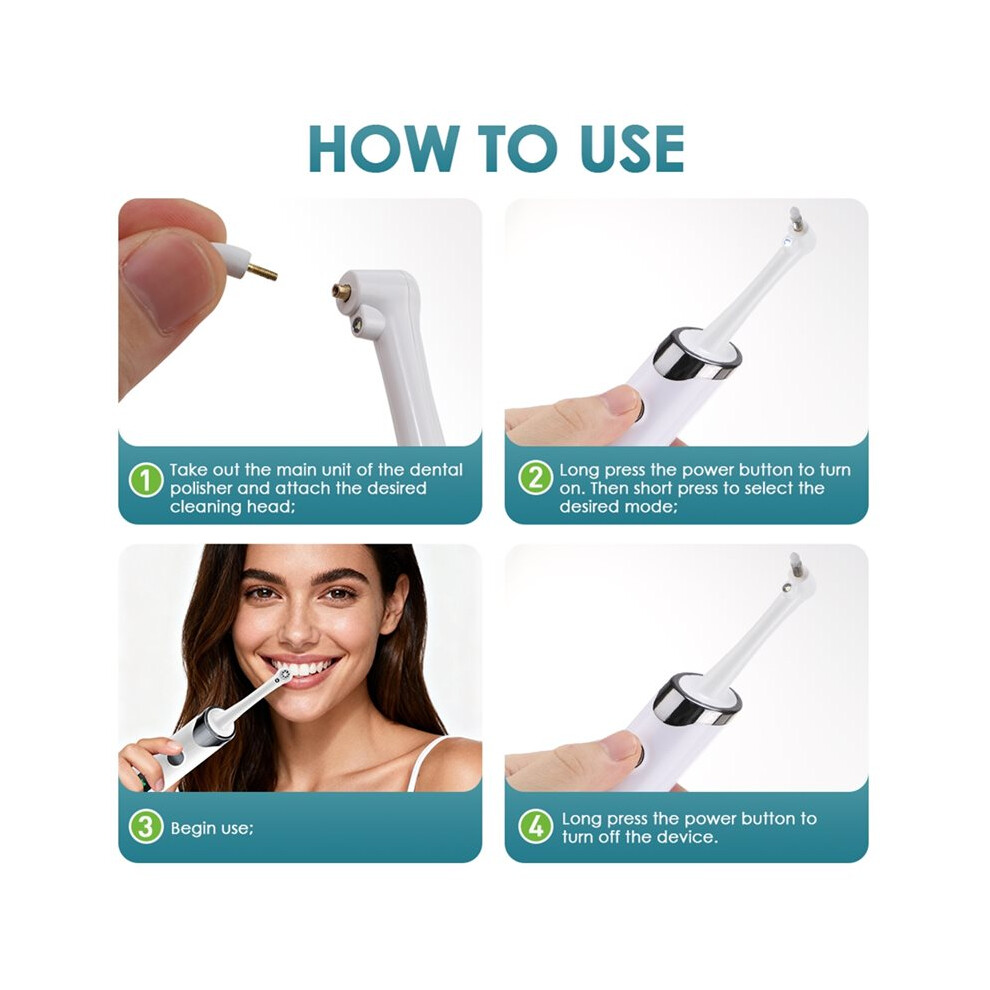 HOW TO USE

1 Take out the main unit of the dental polisher and attach the desired cleaning head;

2 Long press the power button to turn on. Then short press to select the desired mode;

3 Begin use;

4 Long press the power button to turn off the device.