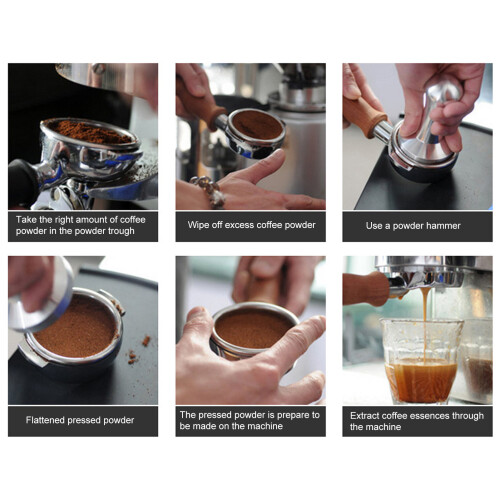 Take the right amount of coffee powder in the powder trough

Wipe off excess coffee powder

Use a powder hammer

Flattened pressed powder

The pressed powder is prepare to be made on the machine

Extract coffee essences through the machine