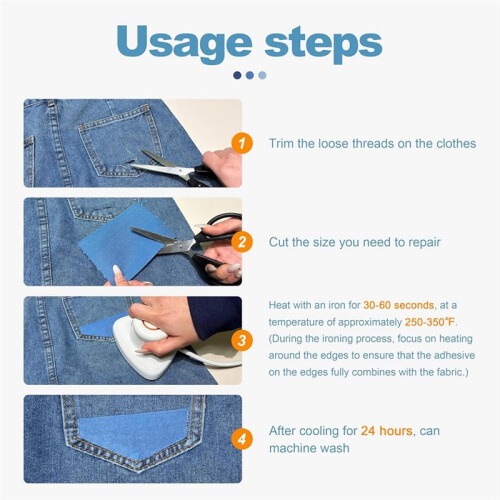 Usage steps

1
Trim the loose threads on the clothes

2
Cut the size you need to repair

3
Heat with an iron for 30-60 seconds, at a temperature of approximately 250-350°F. (During the ironing process, focus on heating around the edges to ensure that the adhesive on the edges fully combines with the fabric.)

4
After cooling for 24 hours, can machine wash