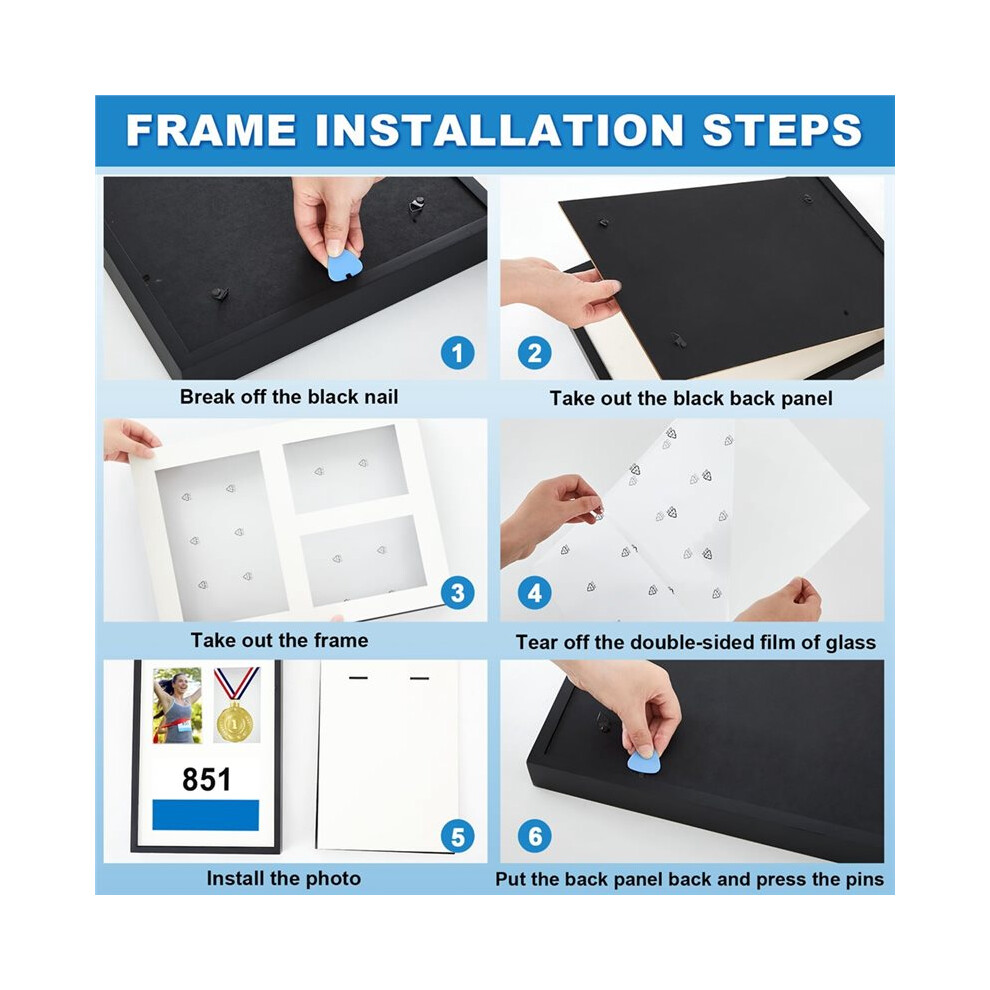 FRAME INSTALLATION STEPS

1
Break off the black nail

2
Take out the black back panel

3
Take out the frame

4
Tear off the double-sided film of glass

1
851

5
Install the photo

6
Put the back panel back and press the pins