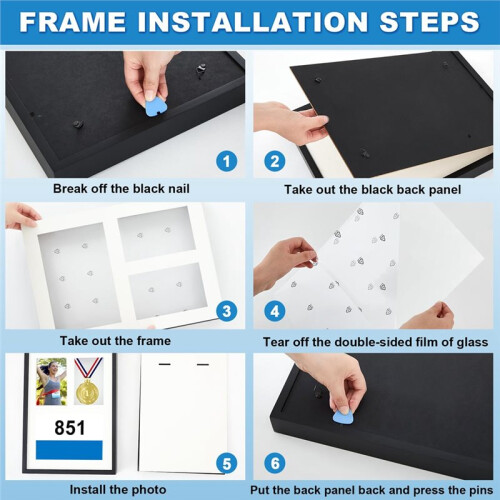 FRAME INSTALLATION STEPS

1
Break off the black nail

2
Take out the black back panel

3
Take out the frame

4
Tear off the double-sided film of glass

1
851

5
Install the photo

6
Put the back panel back and press the pins