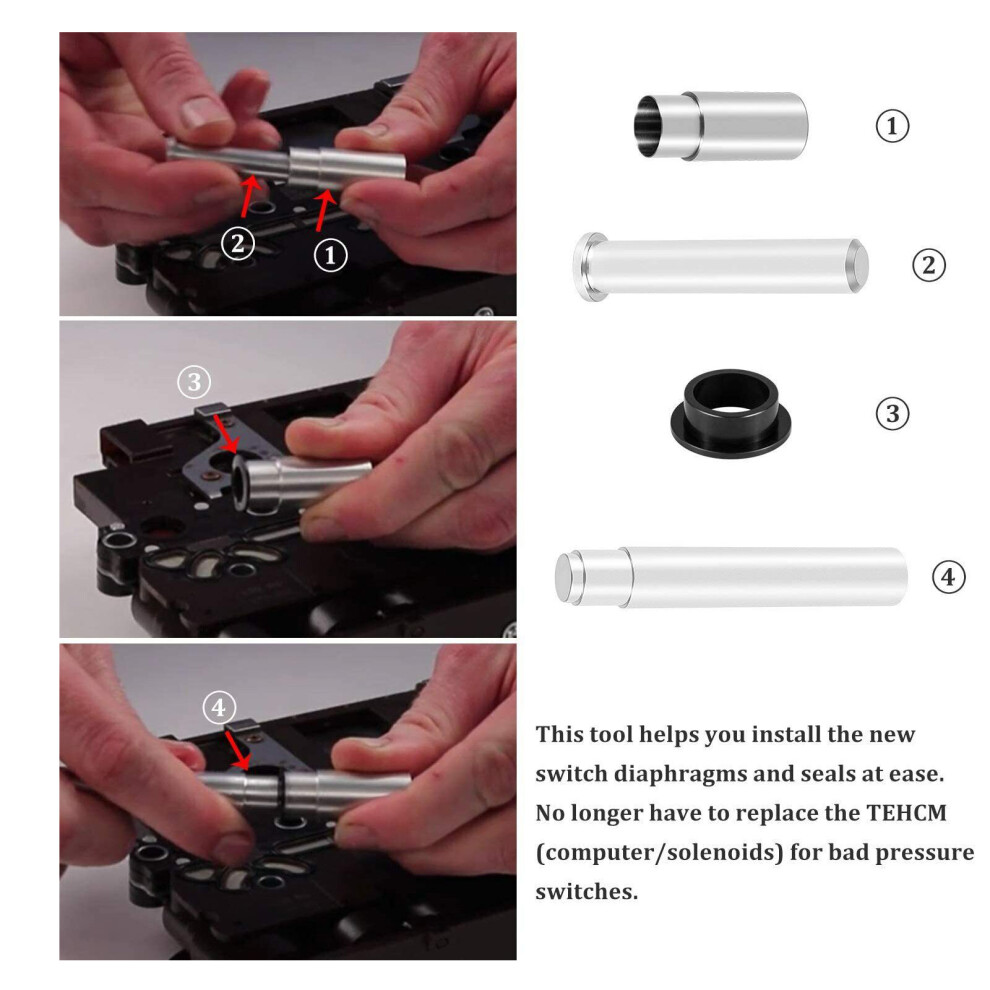 ② ①

③

④

①

②

③

④

This tool helps you install the new switch diaphragms and seals at ease. No longer have to replace the TEHCM (computer/solenoids) for bad pressure switches.