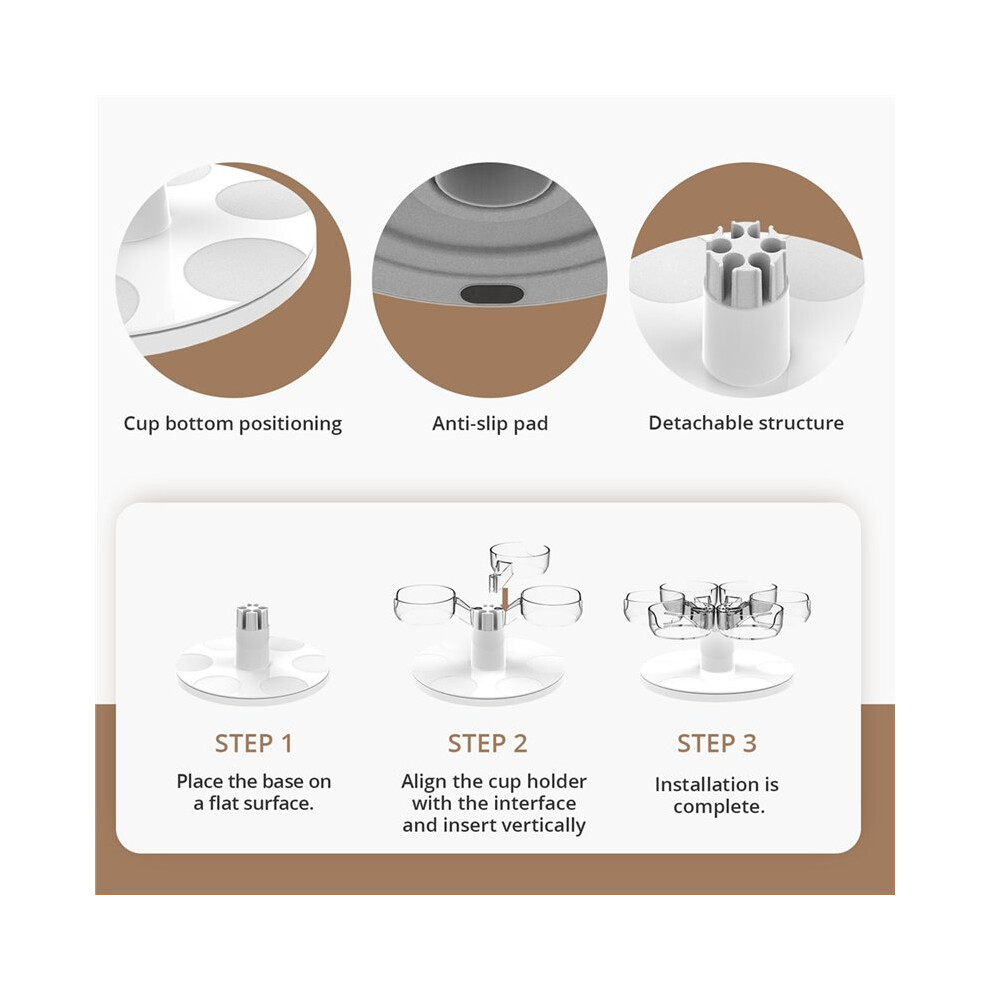 Cup bottom positioning

Anti-slip pad

Detachable structure

STEP 1

Place the base on a flat surface.

STEP 2

Align the cup holder with the interface and insert vertically

STEP 3

Installation is complete.