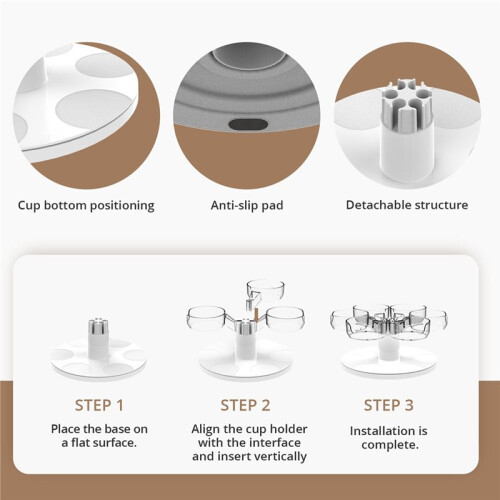 Cup bottom positioning

Anti-slip pad

Detachable structure

STEP 1

Place the base on a flat surface.

STEP 2

Align the cup holder with the interface and insert vertically

STEP 3

Installation is complete.