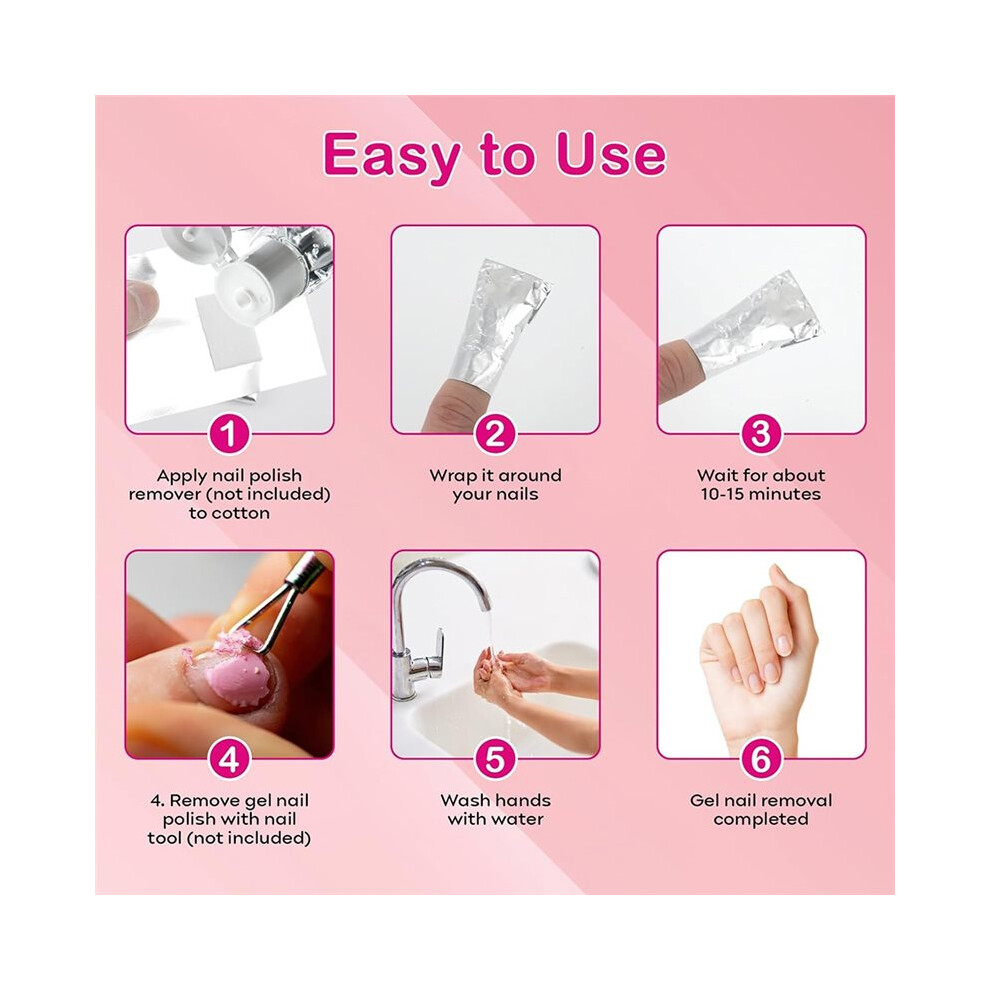 Easy to Use

1

Apply nail polish remover (not included) to cotton

2

Wrap it around your nails

3

Wait for about 10-15 minutes

4

4. Remove gel nail polish with nail tool (not included)

5

Wash hands with water

6

Gel nail removal completed