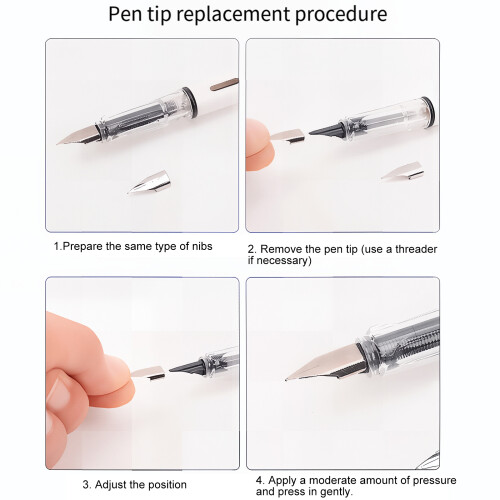 Pen tip replacement procedure

1.Prepare the same type of nibs

2. Remove the pen tip (use a threader if necessary)

3. Adjust the position

4. Apply a moderate amount of pressure and press in gently.