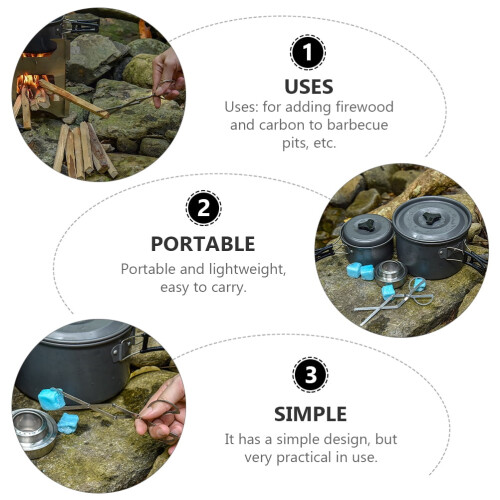 1
USES
Uses: for adding firewood and carbon to barbecue pits, etc.

2
PORTABLE
Portable and lightweight, easy to carry.

3
SIMPLE
It has a simple design, but very practical in use.