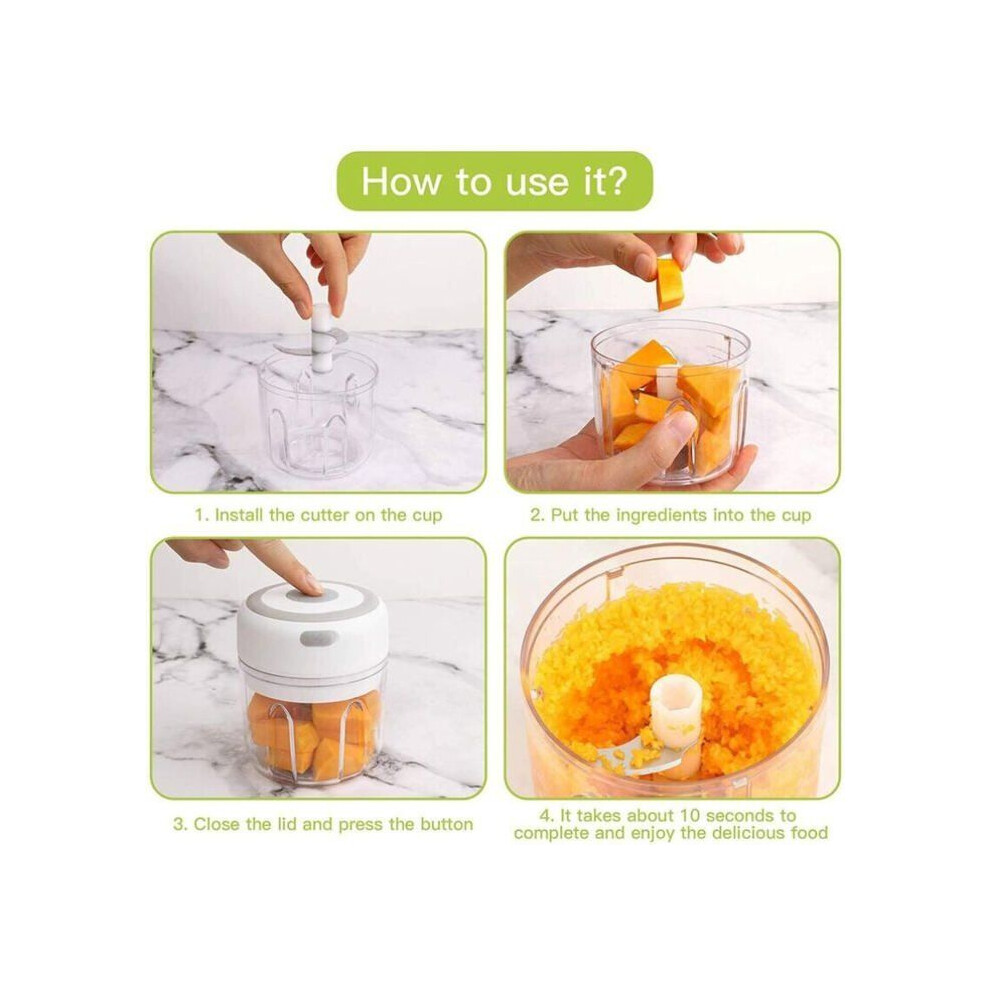 How to use it?

1. Install the cutter on the cup

2. Put the ingredients into the cup

3. Close the lid and press the button

4. It takes about 10 seconds to complete and enjoy the delicious food