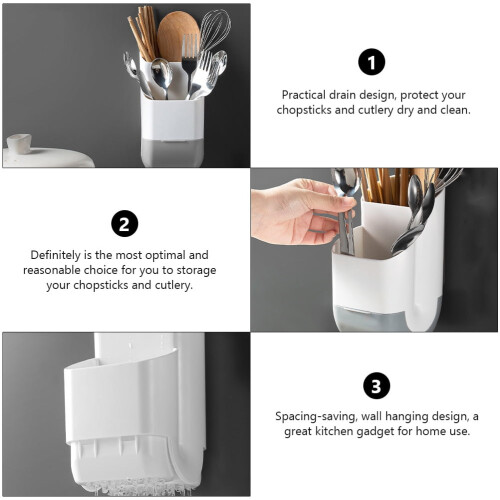 1

Practical drain design, protect your chopsticks and cutlery dry and clean.

2

Definitely is the most optimal and reasonable choice for you to storage your chopsticks and cutlery.

3

Spacing-saving, wall hanging design, a great kitchen gadget for home use.