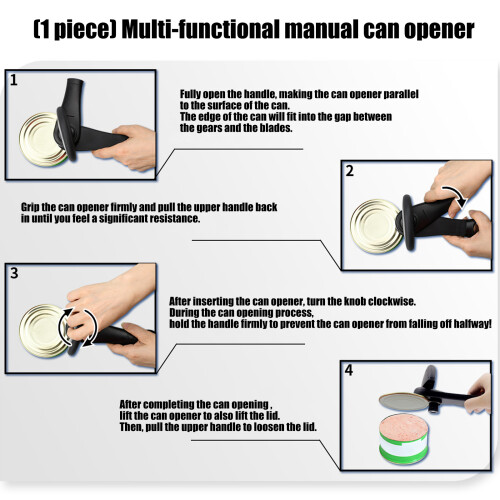 (1 piece) Multi-functional manual can opener

1

Fully open the handle, making the can opener parallel to the surface of the can.
The edge of the can will fit into the gap between the gears and the blades.

2

Grip the can opener firmly and pull the upper handle back in until you feel a significant resistance.

3

After inserting the can opener, turn the knob clockwise.
During the can opening process,
hold the handle firmly to prevent the can opener from falling off halfway!

4

After completing the can opening ,
lift the can opener to also lift the lid.
Then, pull the upper handle to loosen the lid.