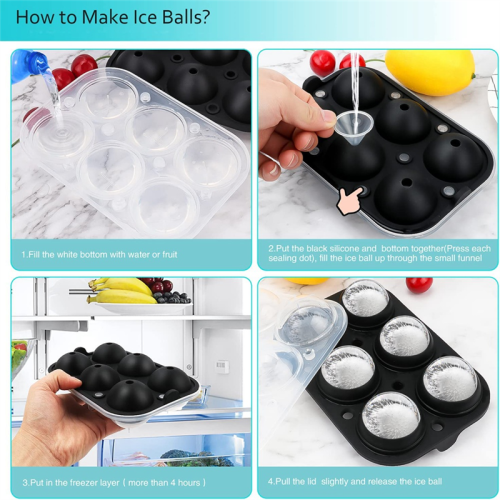 How to Make Ice Balls?

1.Fill the white bottom with water or fruit

2.Put the black silicone and bottom together(Press each sealing dot), fill the ice ball up through the small funnel

3.Put in the freezer layer ( more than 4 hours )

4.Pull the lid slightly and release the ice ball