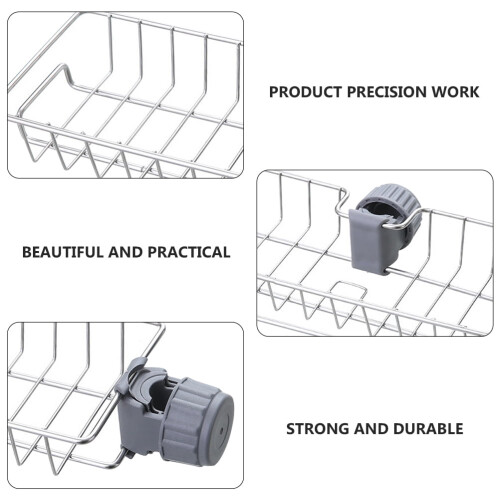 PRODUCT PRECISION WORK

BEAUTIFUL AND PRACTICAL

STRONG AND DURABLE