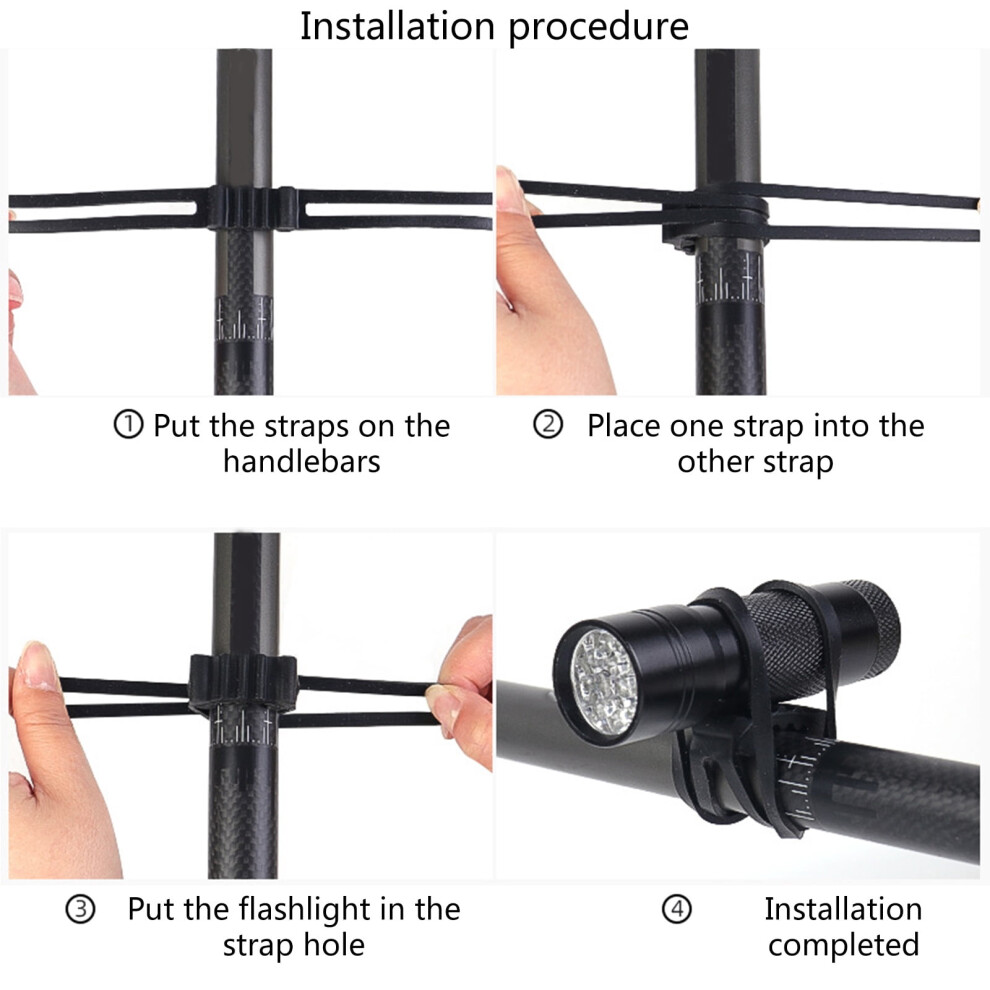 Installation procedure

① Put the straps on the handlebars

② Place one strap into the other strap

③ Put the flashlight in the strap hole

④ Installation completed