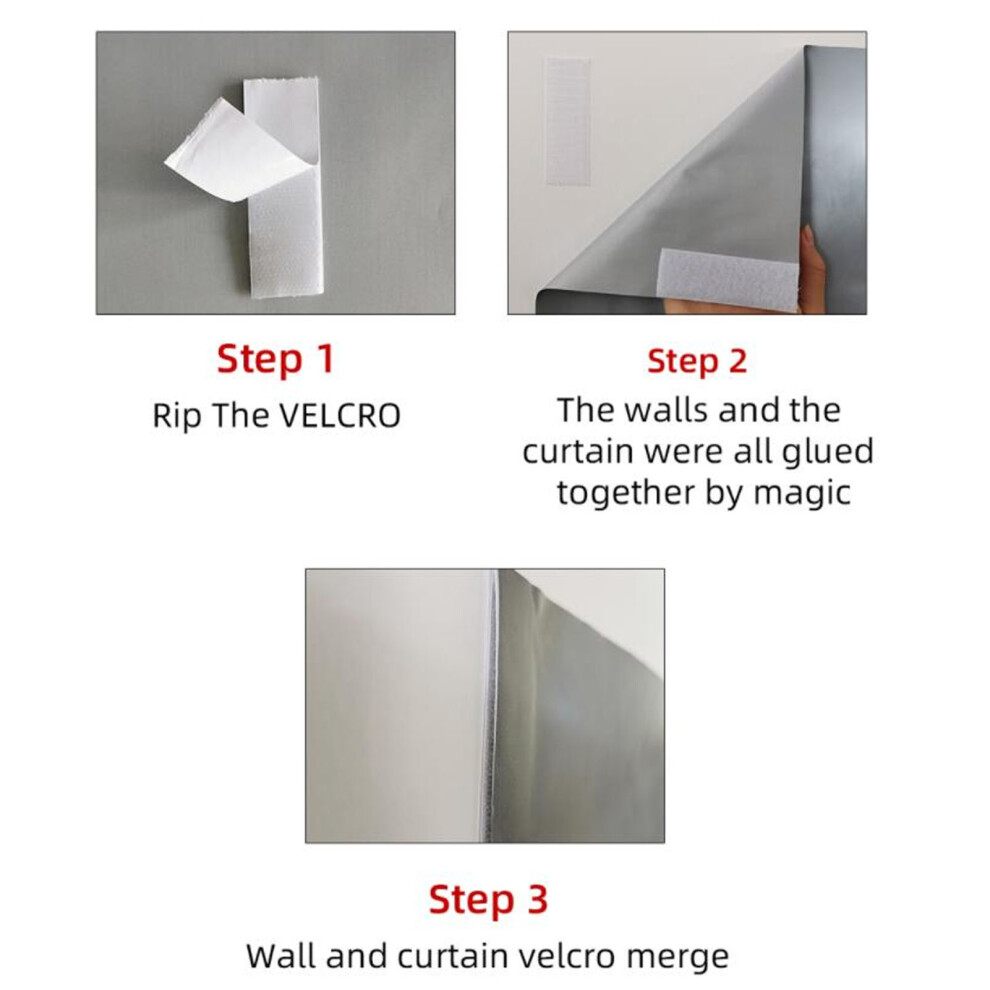 Step 1
Rip The VELCRO

Step 2
The walls and the curtain were all glued together by magic

Step 3
Wall and curtain velcro merge