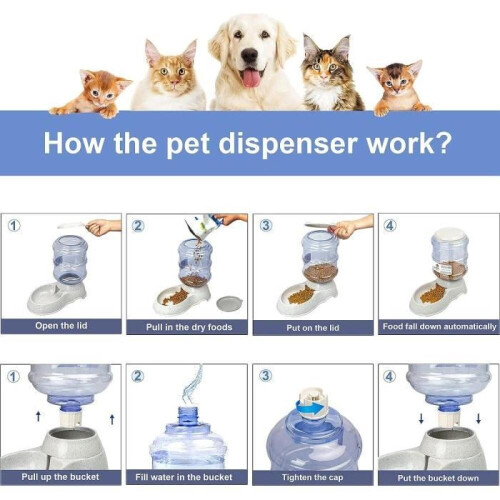 How the pet dispenser work?

① Open the lid

② Pull in the dry foods

③ Put on the lid

④ Food fall down automatically

① Pull up the bucket

② Fill water in the bucket

③ Tighten the cap

④ Put the bucket down