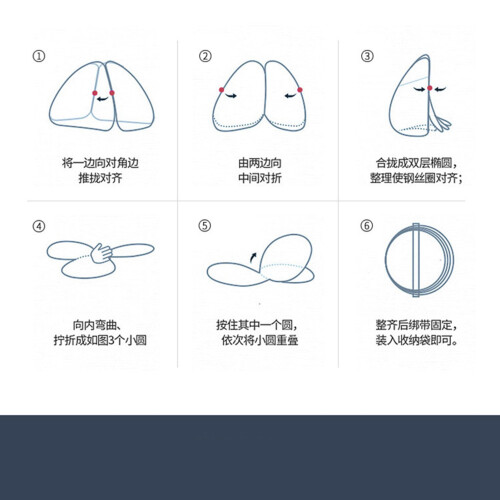 ①
将一边向对角边
推拢对齐

②
由两边向
中间对折

③
合拢成双层椭圆，
整理使钢丝圈对齐；

④
向内弯曲、
拧折成如图3个小圆

⑤
按住其中一个圆，
依次将小圆重叠

⑥
整齐后绑带固定，
装入收纳袋即可。