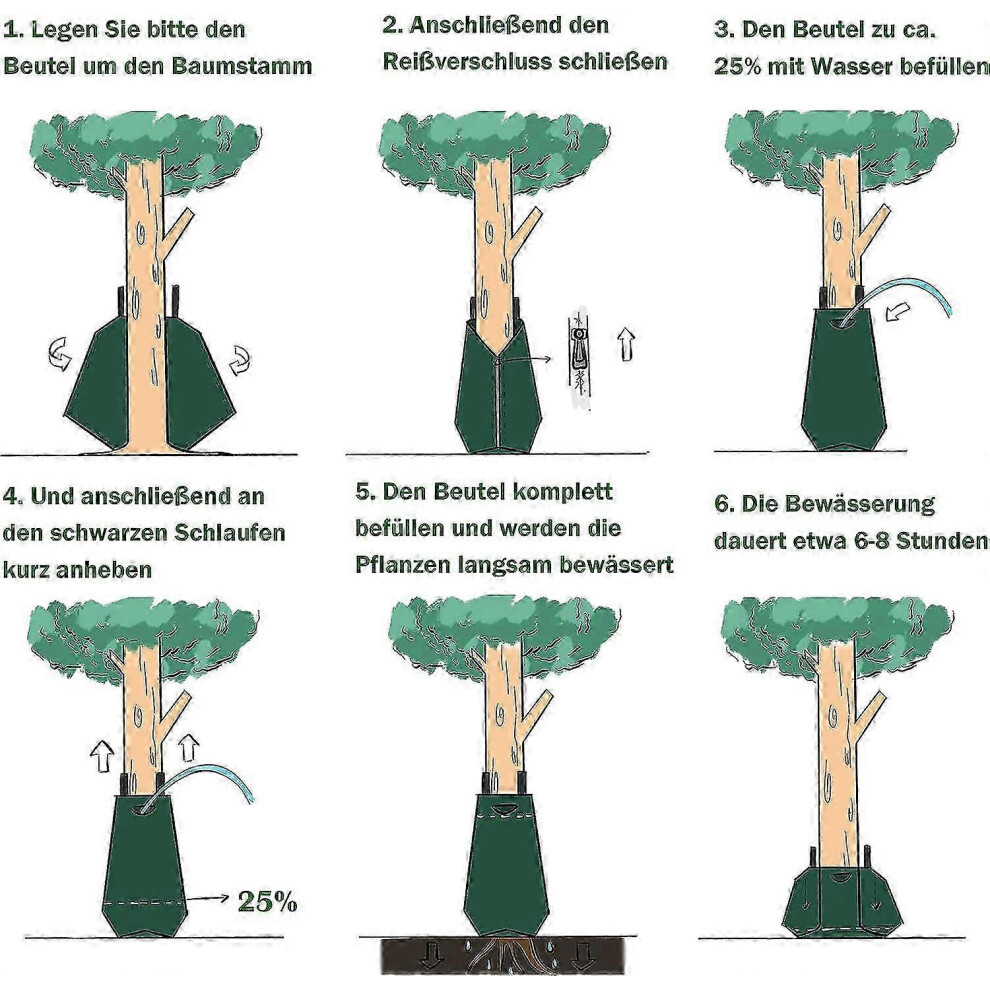 1. Legen Sie bitte den Beutel um den Baumstamm

2. Anschließend den Reißverschluss schließen

3. Den Beutel zu ca. 25% mit Wasser befüllen

4. Und anschließend an den schwarzen Schlaufen kurz anheben

25%

5. Den Beutel komplett befüllen und werden die Pflanzen langsam bewässert

6. Die Bewässerung dauert etwa 6-8 Stunden