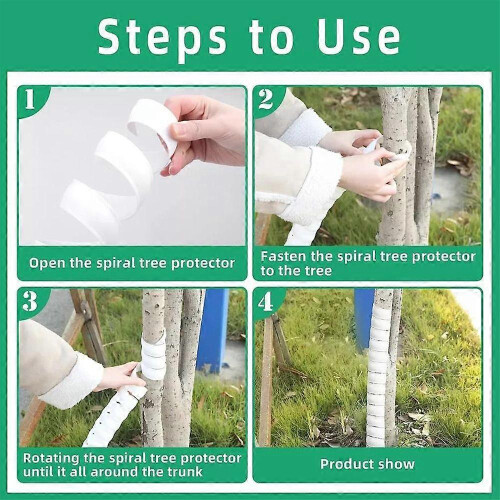 Steps to Use

1

Open the spiral tree protector

2

Fasten the spiral tree protector to the tree

3

Rotating the spiral tree protector until it all around the trunk

4

Product show