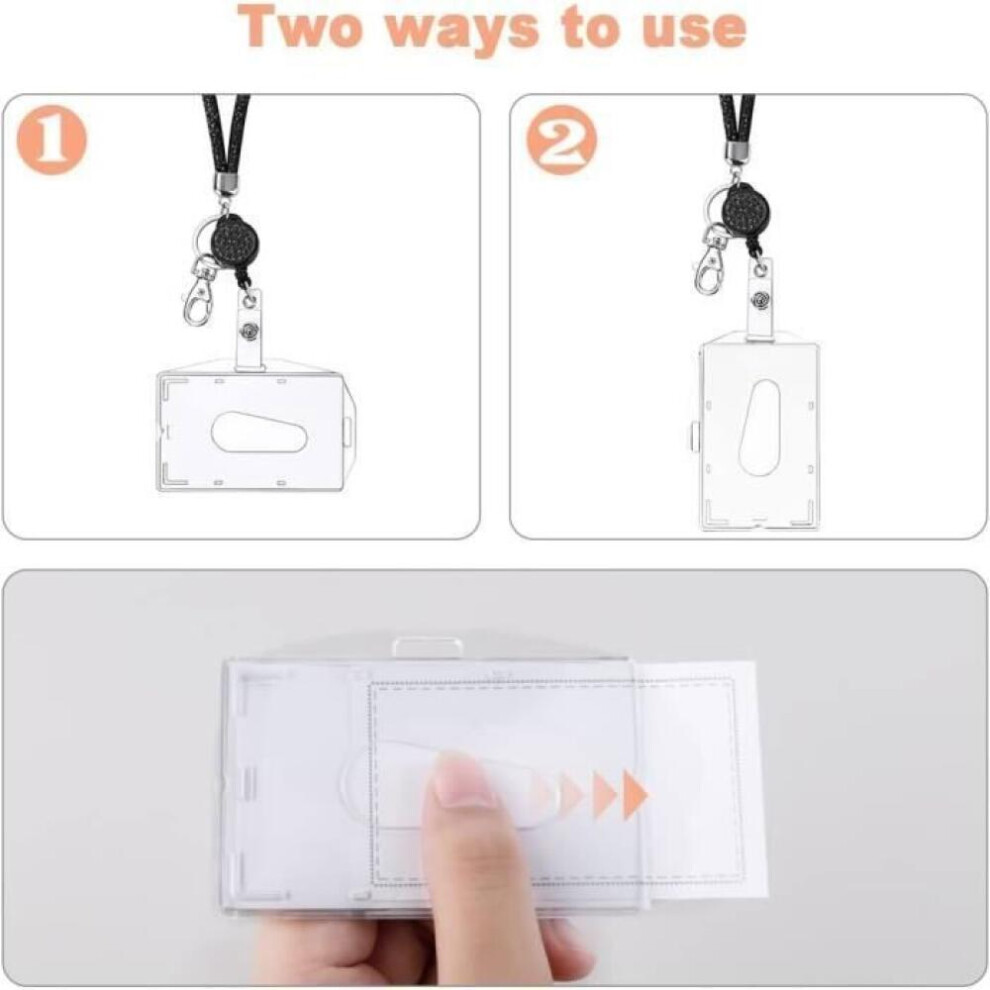 Two ways to use

1

2