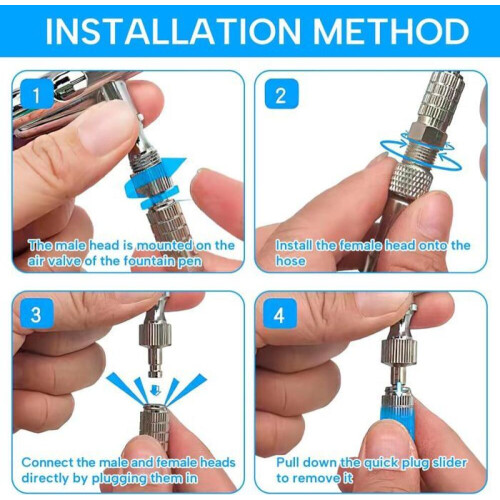 INSTALLATION METHOD

1

The male head is mounted on the air valve of the fountain pen

2

Install the female head onto the hose

3

Connect the male and female heads directly by plugging them in

4

Pull down the quick plug slider to remove it