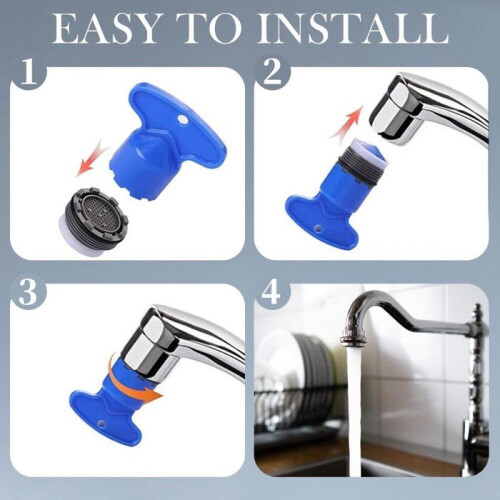 EASY TO INSTALL

1

2

3

4