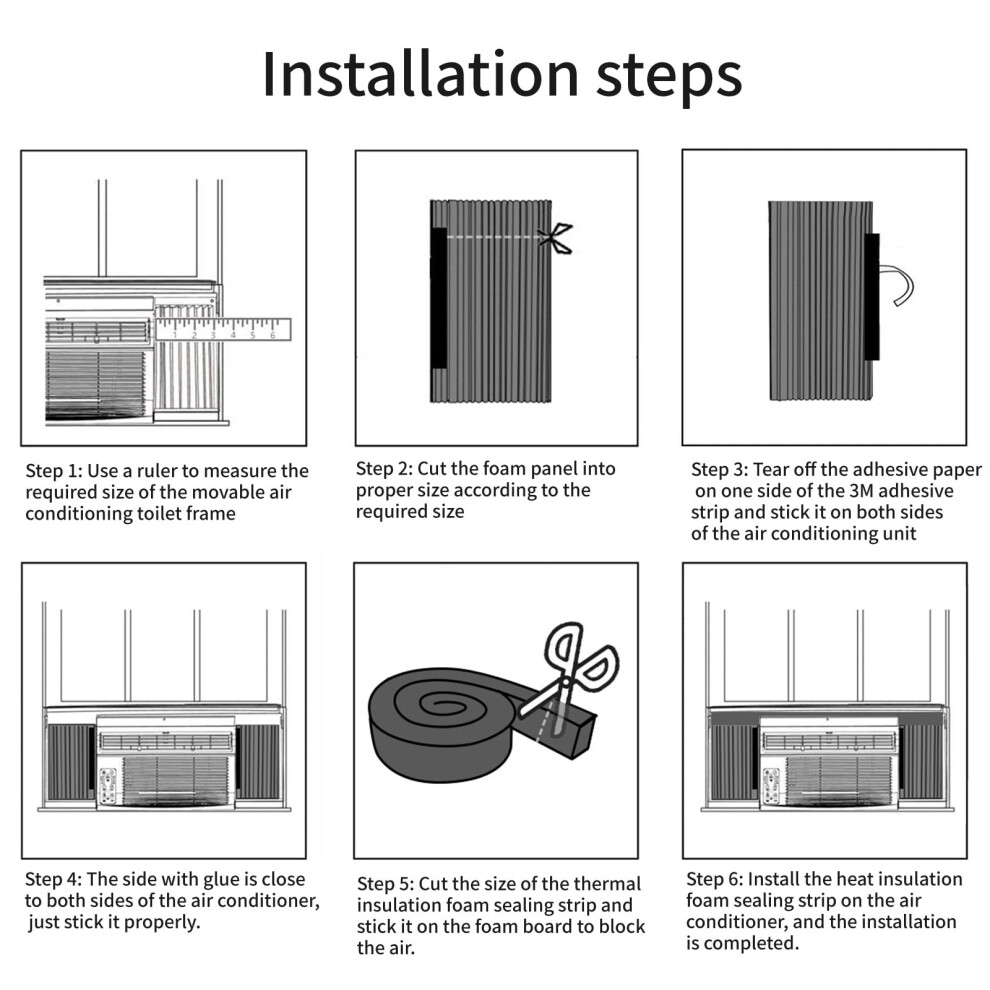 Installation steps

1 2 3 4 5 6

Step 1: Use a ruler to measure the required size of the movable air conditioning toilet frame

Step 2: Cut the foam panel into proper size according to the required size

Step 3: Tear off the adhesive paper on one side of the 3M adhesive strip and stick it on both sides of the air conditioning unit

Step 4: The side with glue is close to both sides of the air conditioner, just stick it properly.

Step 5: Cut the size of the thermal insulation foam sealing strip and stick it on the foam board to block the air.

Step 6: Install the heat insulation foam sealing strip on the air conditioner, and the installation is completed.