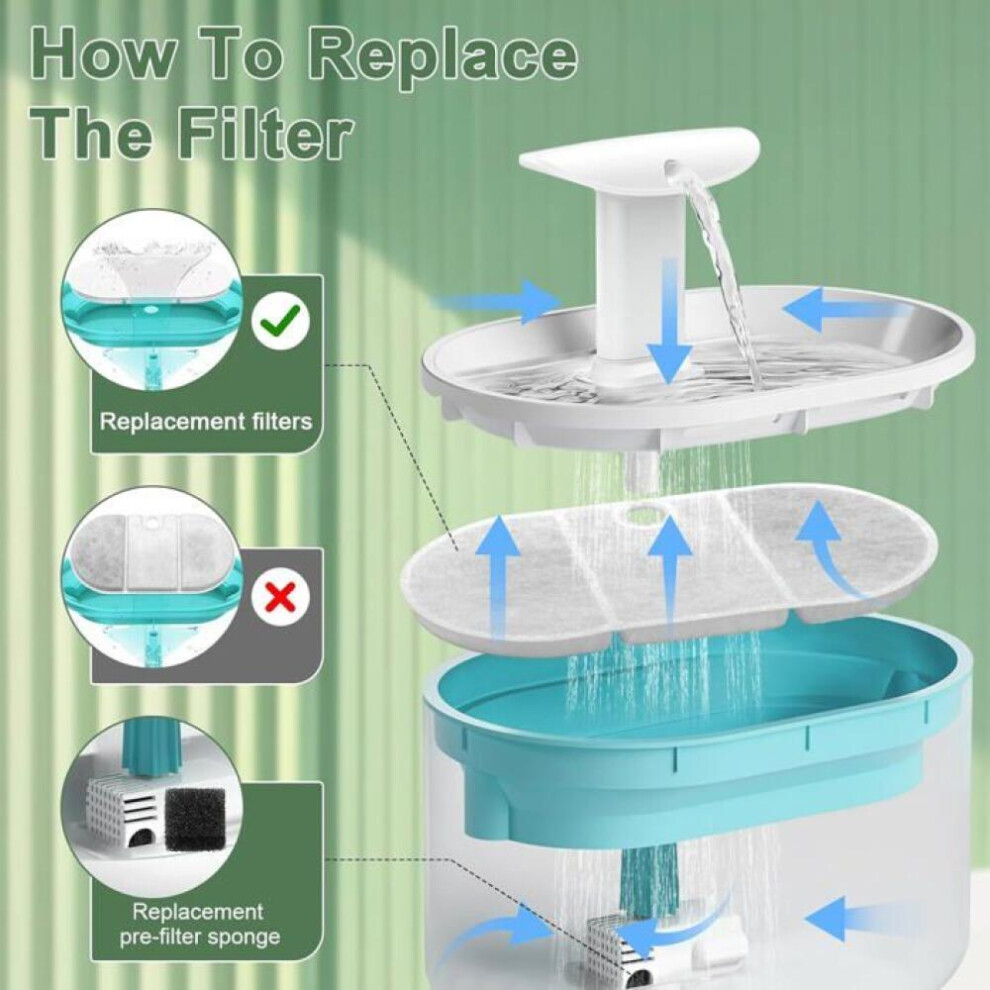 How To Replace The Filter

Replacement filters

Replacement pre-filter sponge