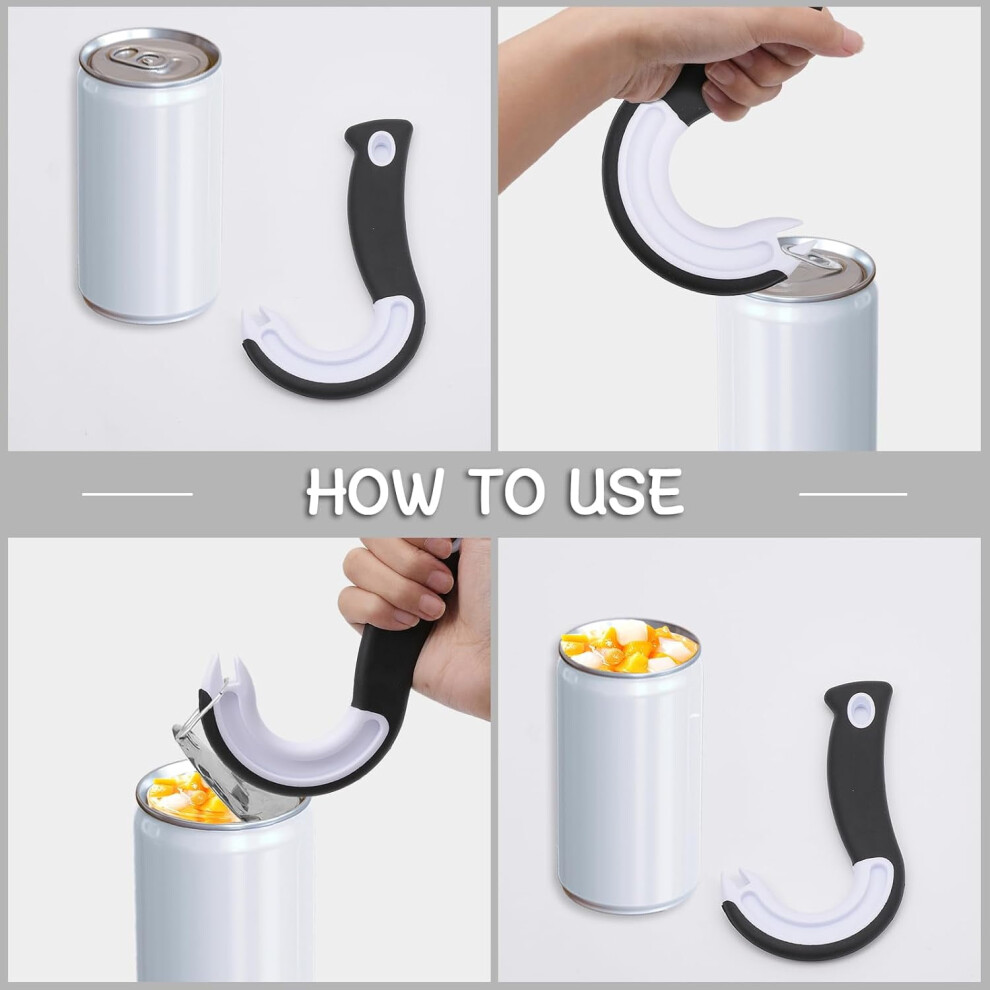 HOW TO USE