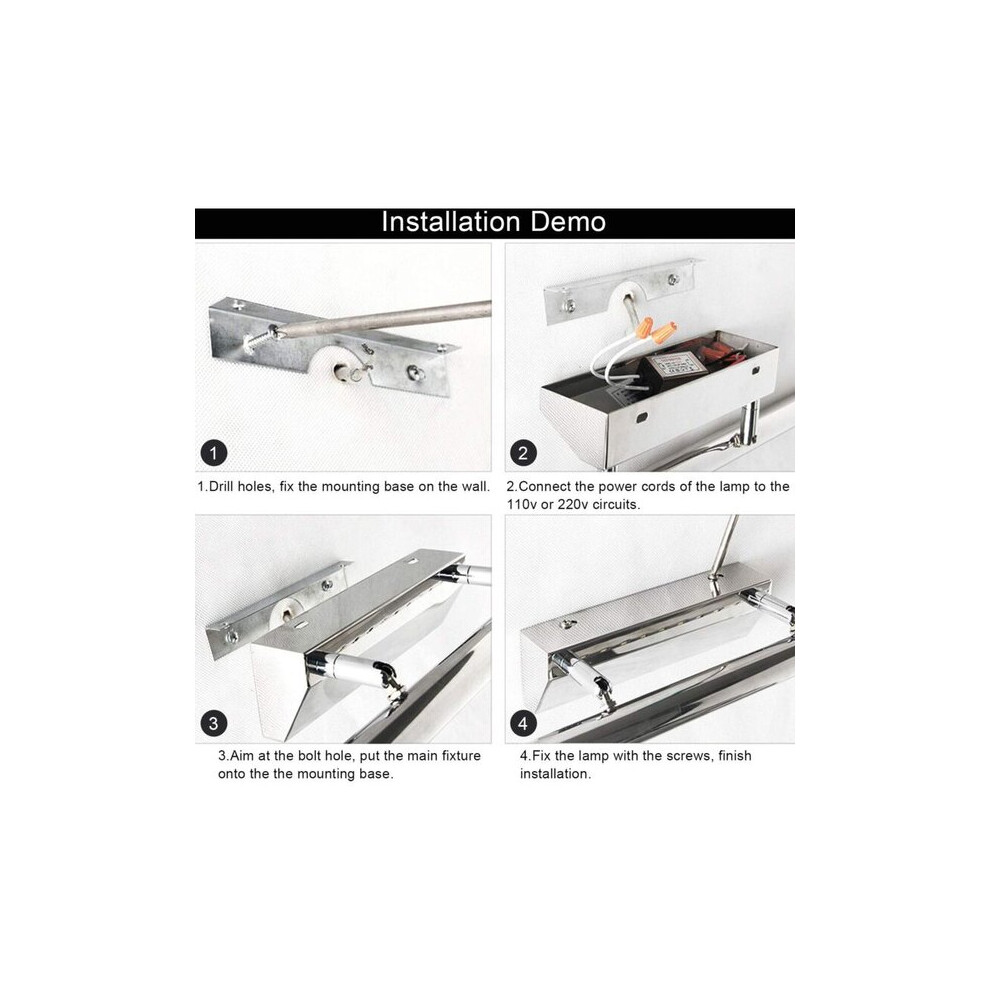 Installation Demo

1

1.Drill holes, fix the mounting base on the wall.

2

2.Connect the power cords of the lamp to the 110v or 220v circuits.

3

3.Aim at the bolt hole, put the main fixture onto the the mounting base.

4

4.Fix the lamp with the screws, finish installation.