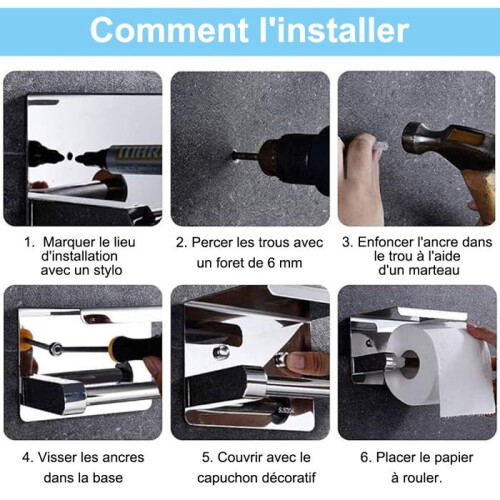 Comment l'installer

MARK

1. Marquer le lieu d'installation avec un stylo

2. Percer les trous avec un foret de 6 mm

3. Enfoncer l'ancre dans le trou à l'aide d'un marteau

SUS304

4. Visser les ancres dans la base

5. Couvrir avec le capuchon décoratif

6. Placer le papier à rouler.