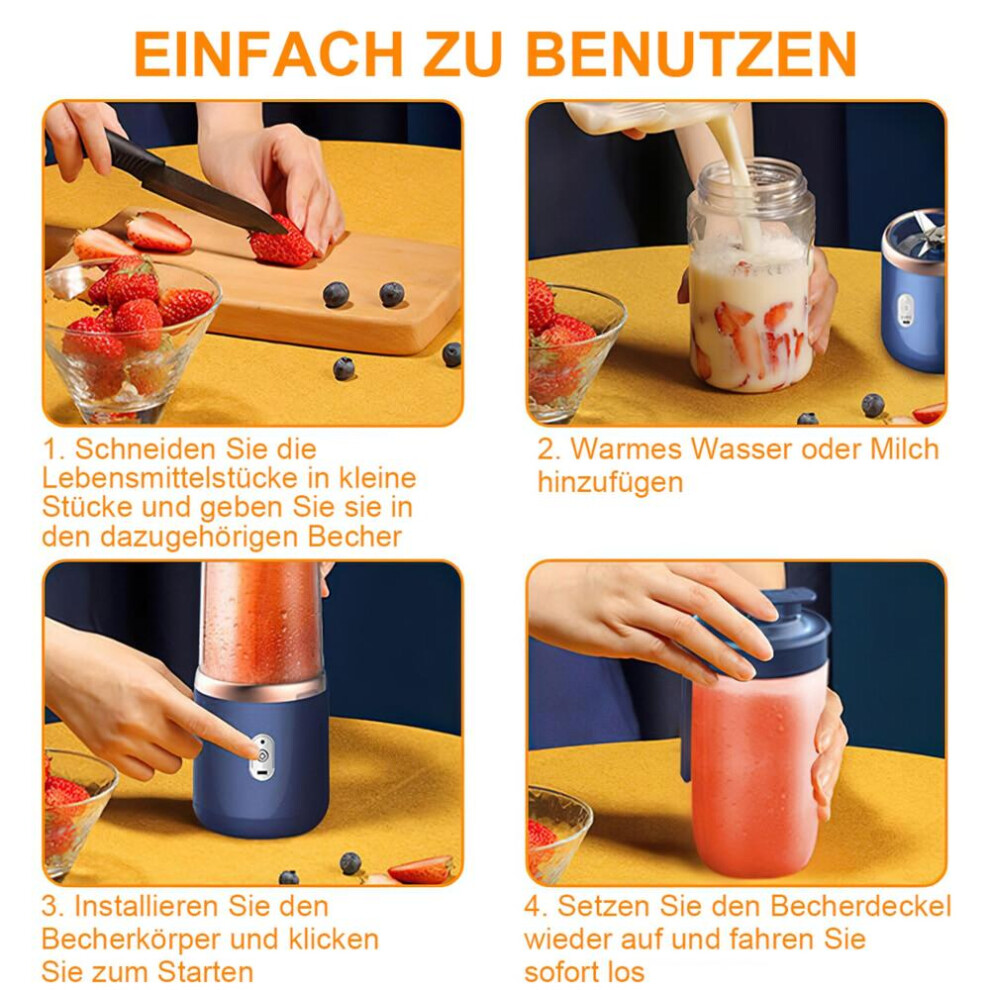 EINFACH ZU BENUTZEN

1. Schneiden Sie die Lebensmittelstücke in kleine Stücke und geben Sie sie in den dazugehörigen Becher

2. Warmes Wasser oder Milch hinzufügen

3. Installieren Sie den Becherkörper und klicken Sie zum Starten

4. Setzen Sie den Becherdeckel wieder auf und fahren Sie sofort los