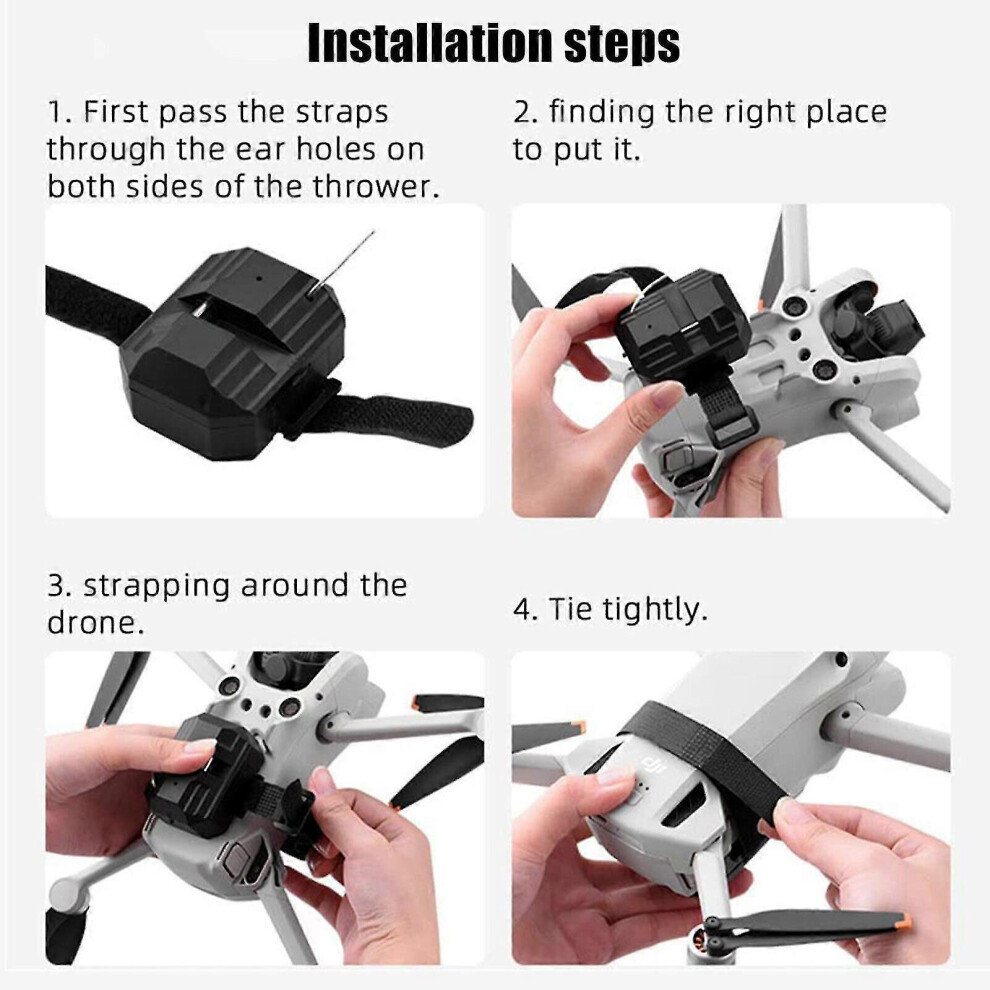 Installation steps

1. First pass the straps through the ear holes on both sides of the thrower.

2. finding the right place to put it.

3. strapping around the drone.

4. Tie tightly.