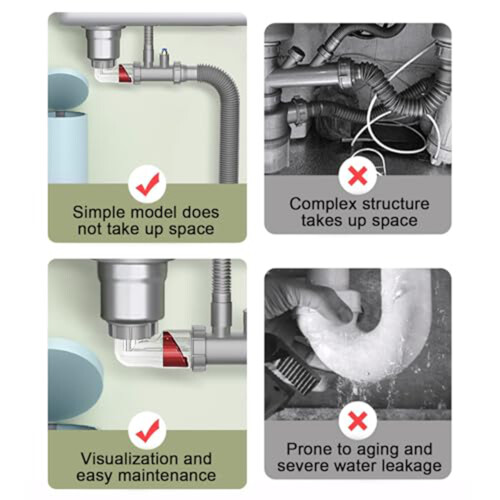 Simple model does not take up space

Complex structure takes up space

Visualization and easy maintenance

Prone to aging and severe water leakage