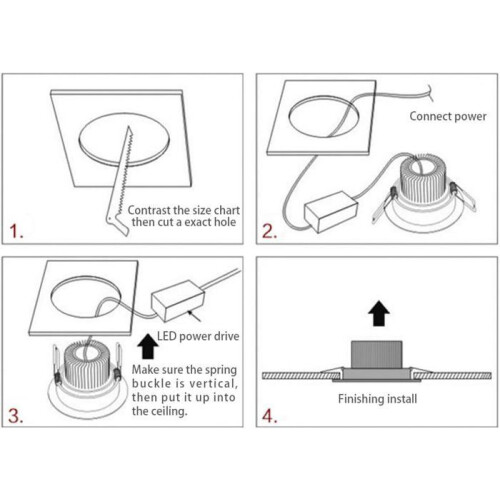 Contrast the size chart then cut a exact hole

1.

Connect power

2.

LED power drive

Make sure the spring buckle is vertical, then put it up into the ceiling.

3.

Finishing install

4.