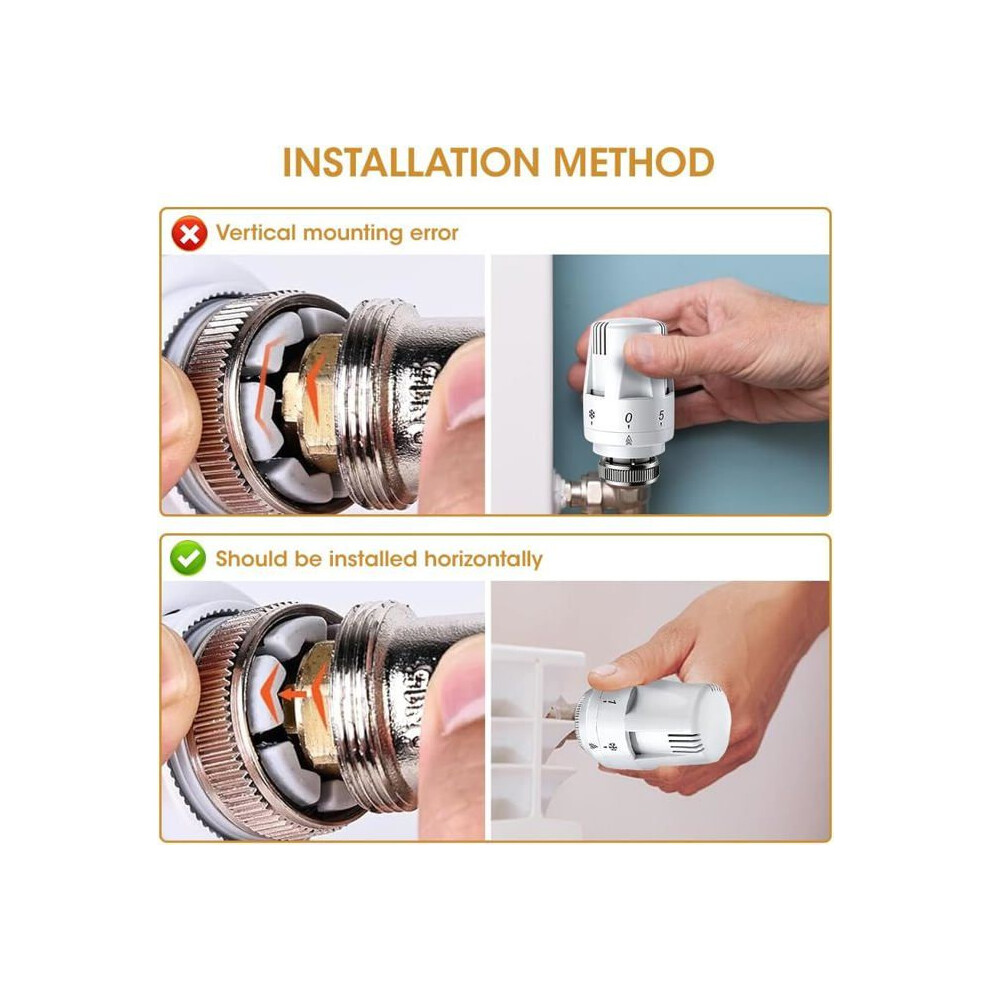 INSTALLATION METHOD

Vertical mounting error

0 5

Should be installed horizontally

1