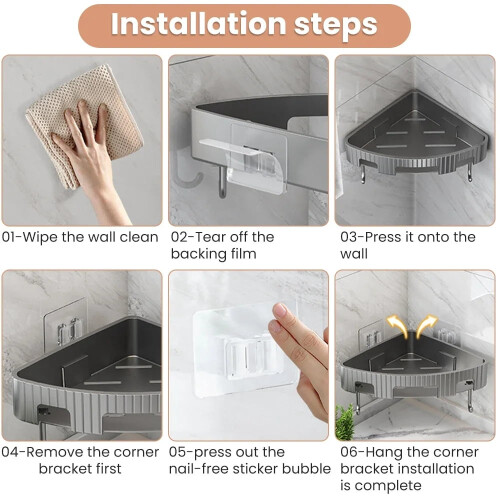 Installation steps

01-Wipe the wall clean

02-Tear off the backing film

03-Press it onto the wall

04-Remove the corner bracket first

05-press out the nail-free sticker bubble

06-Hang the corner bracket installation is complete