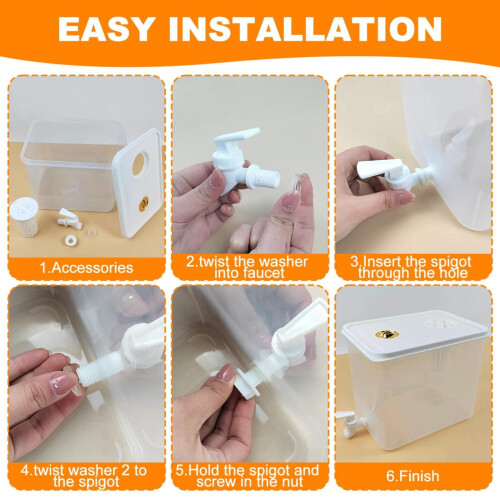 EASY INSTALLATION

1.Accessories

2.twist the washer into faucet

3.Insert the spigot through the hole

4.twist washer 2 to the spigot

5.Hold the spigot and screw in the nut

6.Finish