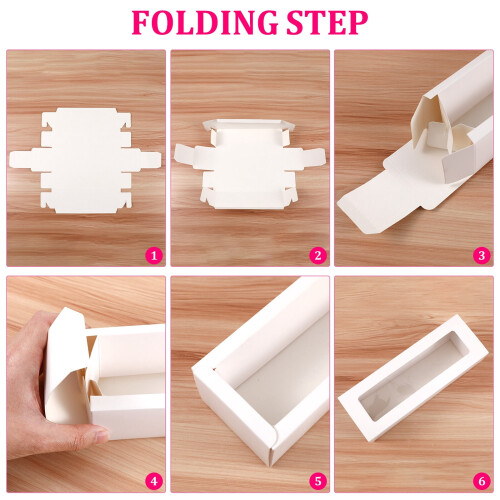 FOLDING STEP

1

2

3

4

5

6