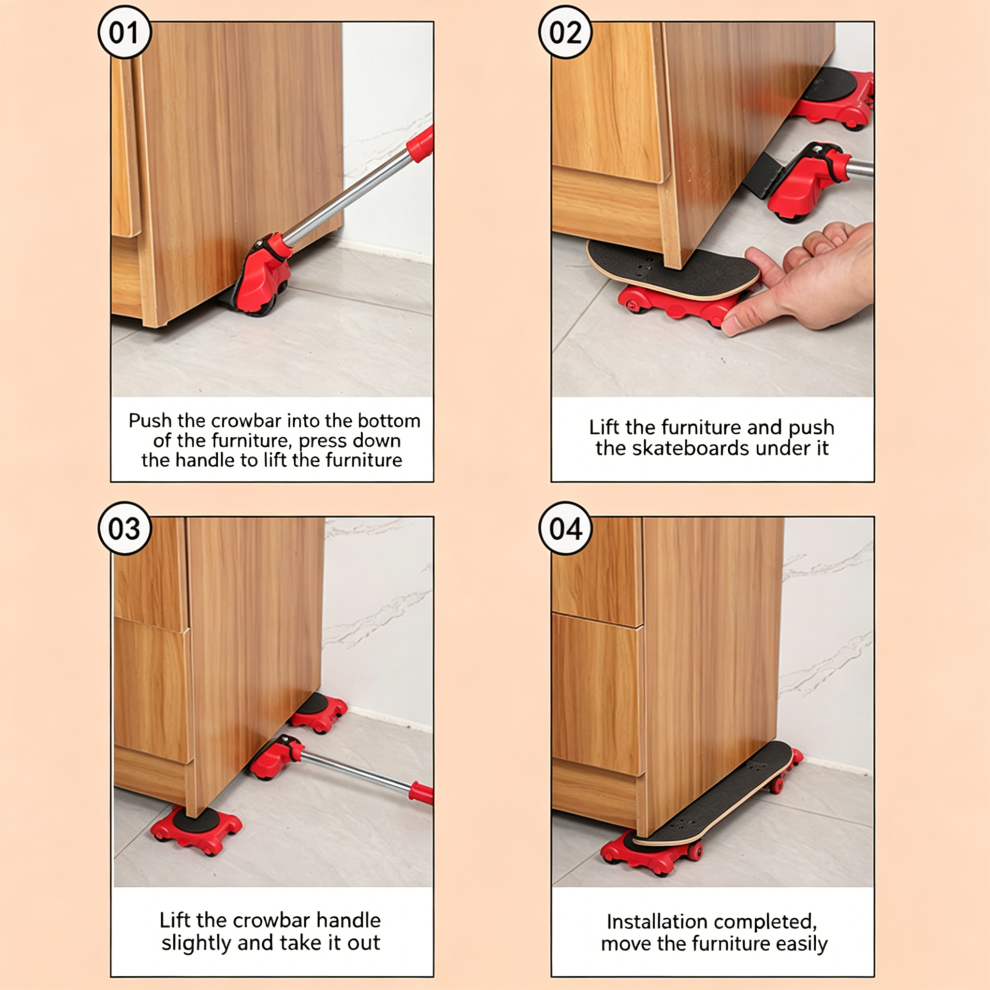 01

Push the crowbar into the bottom of the furniture, press down the handle to lift the furniture

02

Lift the furniture and push the skateboards under it

03

Lift the crowbar handle slightly and take it out

04

Installation completed, move the furniture easily