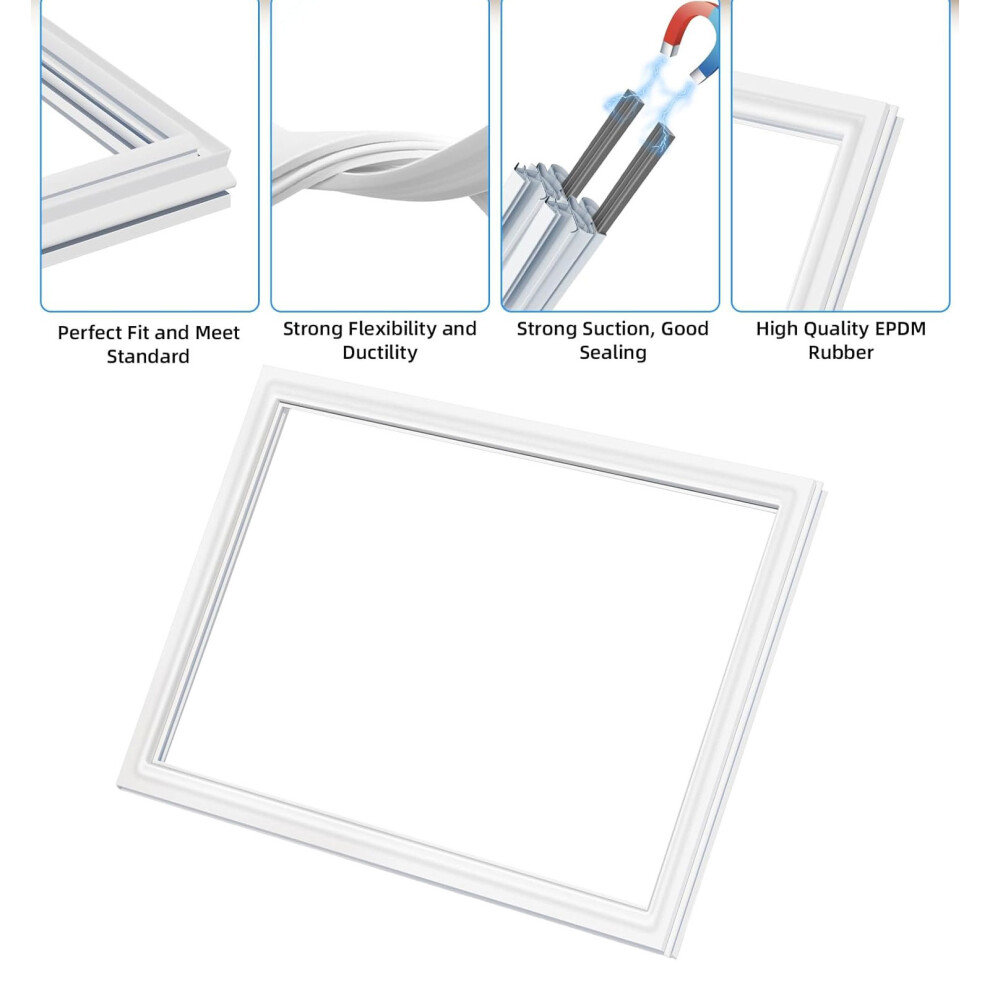 Perfect Fit and Meet Standard

Strong Flexibility and Ductility

Strong Suction, Good Sealing

High Quality EPDM Rubber