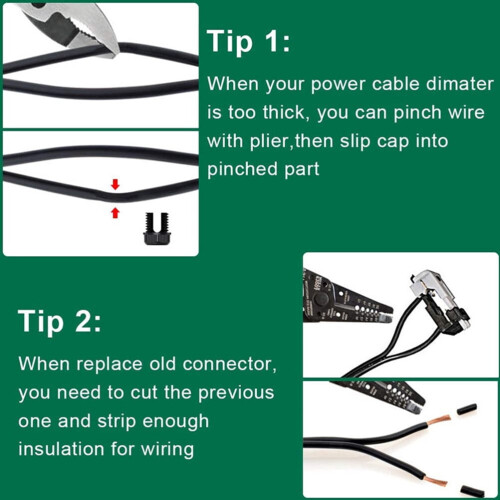 Tip 1:

When your power cable dimater is too thick, you can pinch wire with plier,then slip cap into pinched part

Tip 2:

When replace old connector, you need to cut the previous one and strip enough insulation for wiring