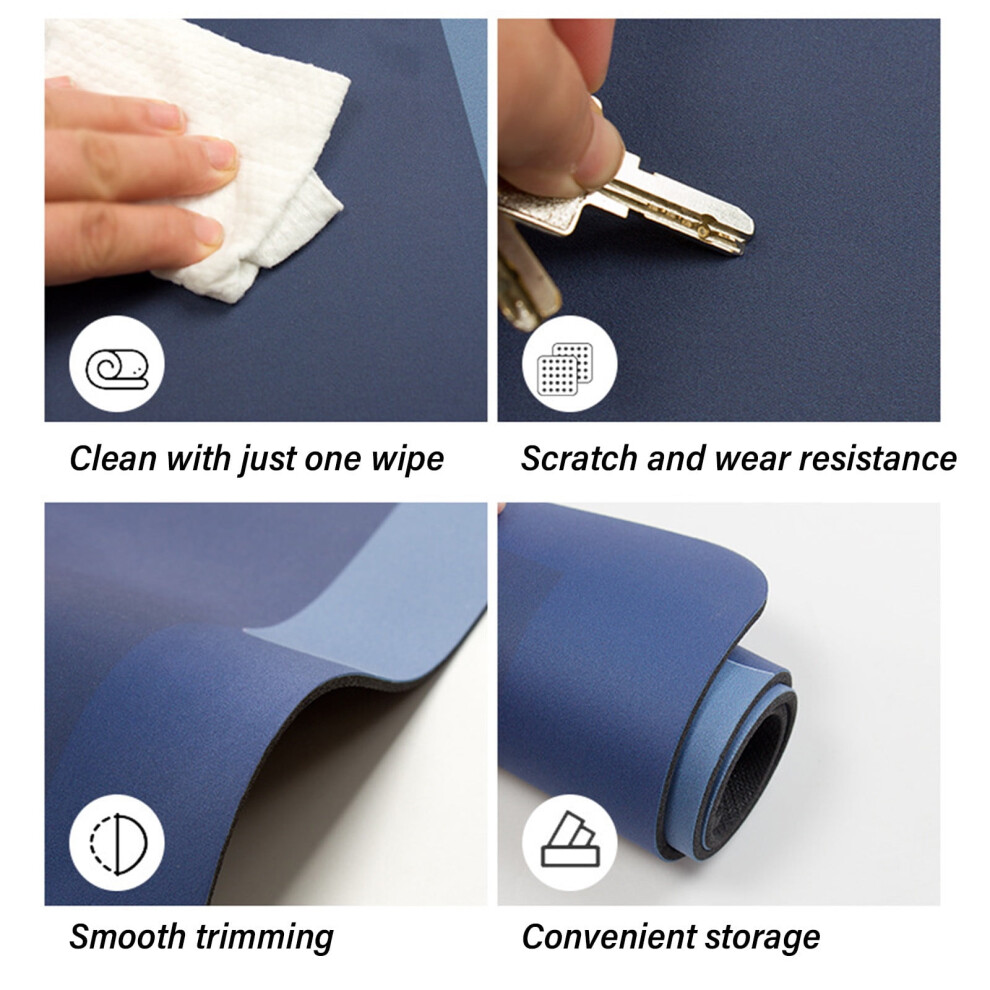 Clean with just one wipe

Scratch and wear resistance

Smooth trimming

Convenient storage