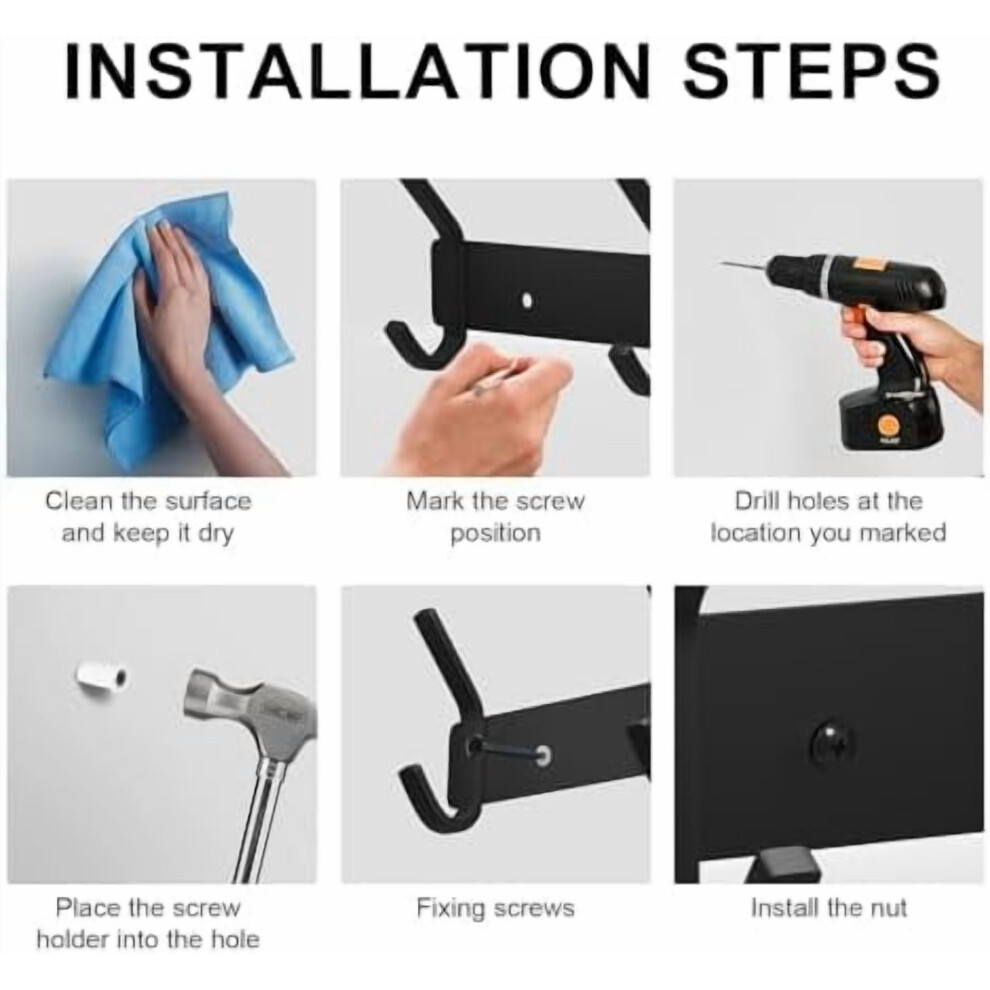 INSTALLATION STEPS

Clean the surface and keep it dry

Mark the screw position

Drill holes at the location you marked

Place the screw holder into the hole

Fixing screws

Install the nut