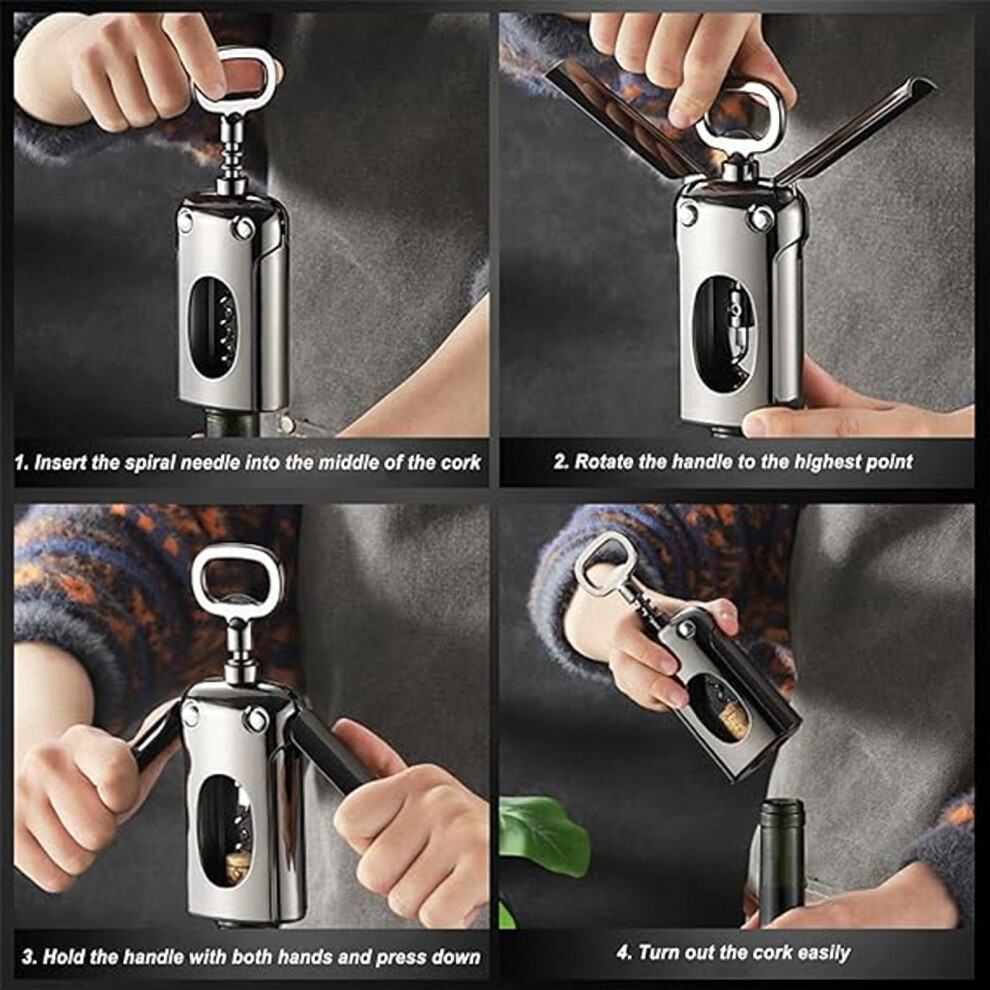 1. Insert the spiral needle into the middle of the cork

2. Rotate the handle to the highest point

3. Hold the handle with both hands and press down

4. Turn out the cork easily