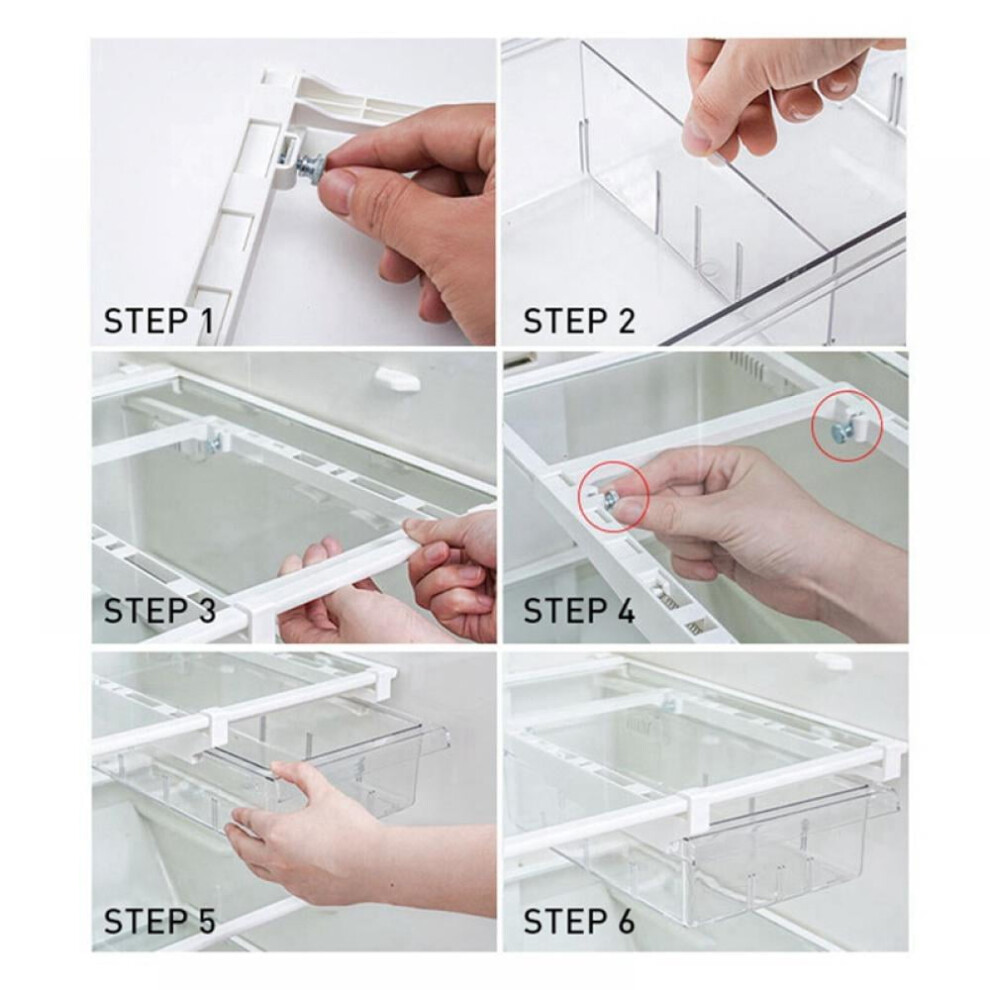 STEP 1

STEP 2

STEP 3

STEP 4

STEP 5

STEP 6