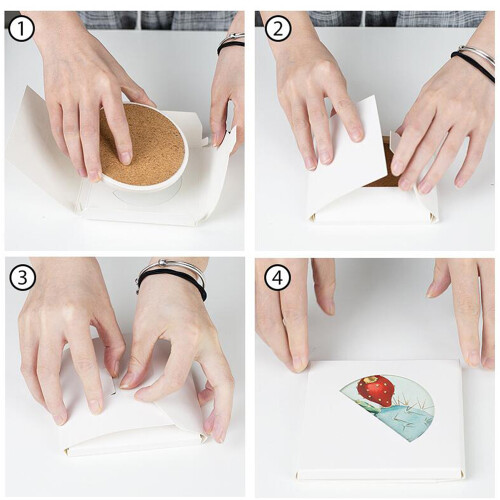 1
2
3
4