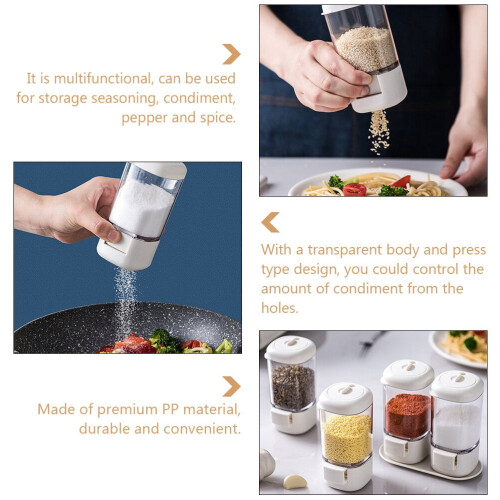 It is multifunctional, can be used for storage seasoning, condiment, pepper and spice.

With a transparent body and press type design, you could control the amount of condiment from the holes.

Made of premium PP material, durable and convenient.